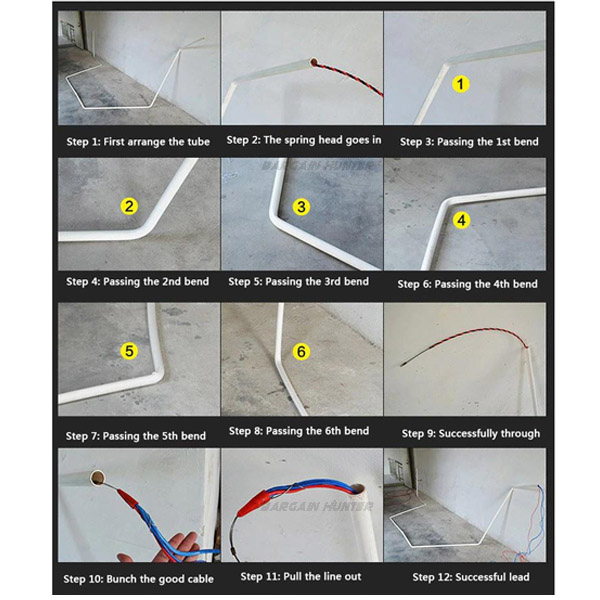 Step 1: First arrange the tube

Step 2: The spring head goes in

1

Step 3: Passing the 1st bend

BARGAIN HUNTER

2

Step 4: Passing the 2nd bend

3

Step 5: Passing the 3rd bend

4

Step 6: Passing the 4th bend

5

Step 7: Passing the 5th bend

6

Step 8: Passing the 6th bend

Step 9: Successfully through

Step 10: Bunch the good cable

BARGAIN HUNTER

Step 11: Pull the line out

Step 12: Successful lead